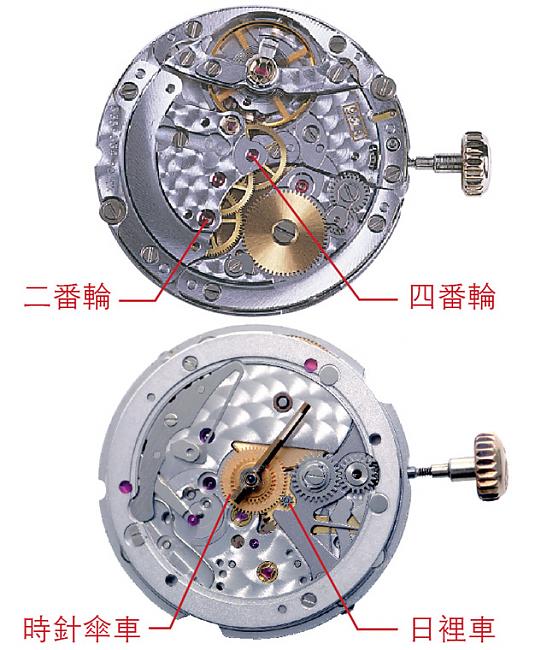 二番輪
四番輪
時針傘車
日裡車